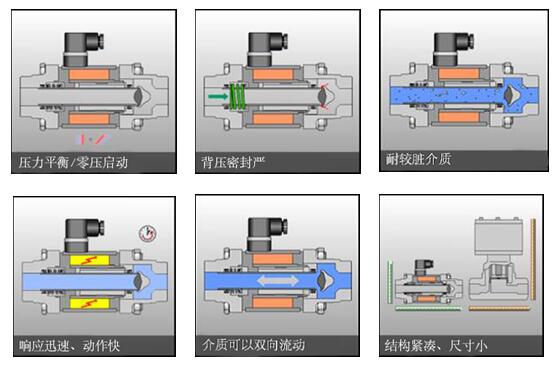 压力平衡/零压启动

背压密封严

耐较脏介质

响应迅速、动作快

介质可以双向流动

结构紧凑、尺寸小